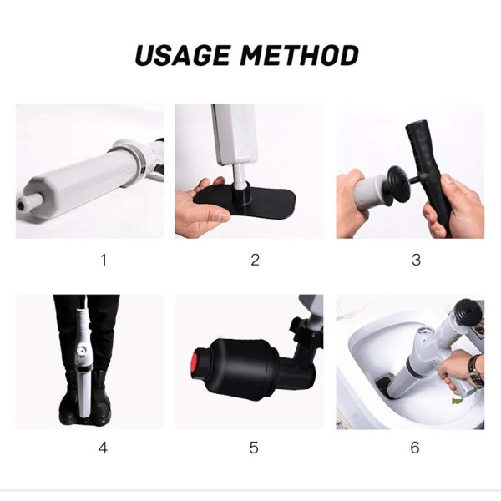 USAGE METHOD

1

2

3

4

5

6