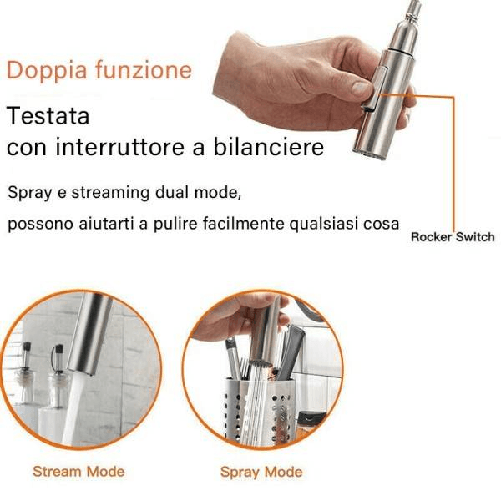 Doppia funzione

Testata
con interruttore a bilanciere

Spray e streaming dual mode,

possono aiutarti a pulire facilmente qualsiasi cosa

Rocker Switch

Stream Mode

Spray Mode