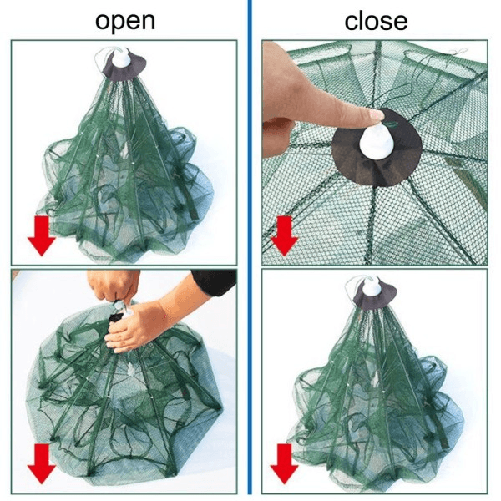 open

close