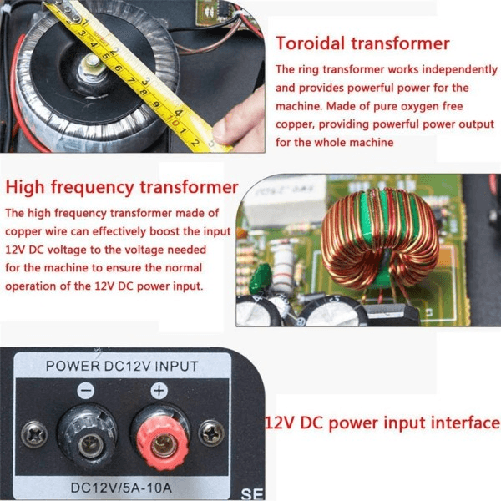 Toroidal transformer

The ring transformer works independently and provides powerful power for the machine. Made of pure oxygen free copper, providing powerful power output for the whole machine

High frequency transformer

The high frequency transformer made of copper wire can effectively boost the input 12V DC voltage to the voltage needed for the machine to ensure the normal operation of the 12V DC power input.

POWER DC12V INPUT

−

+

DC12V/5A-10A

SE

12V DC power input interface