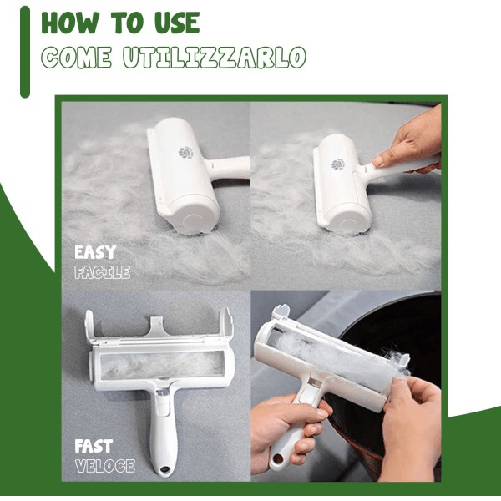 HOW TO USE
COME UTILIZZARLO

EASY
FACILE

FAST
VELOCE