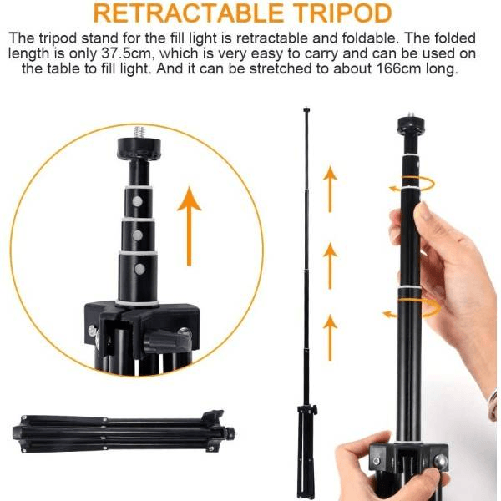 RETRACTABLE TRIPOD

The tripod stand for the fill light is retractable and foldable. The folded length is only 37.5cm, which is very easy to carry and can be used on the table to fill light. And it can be stretched to about 166cm long.