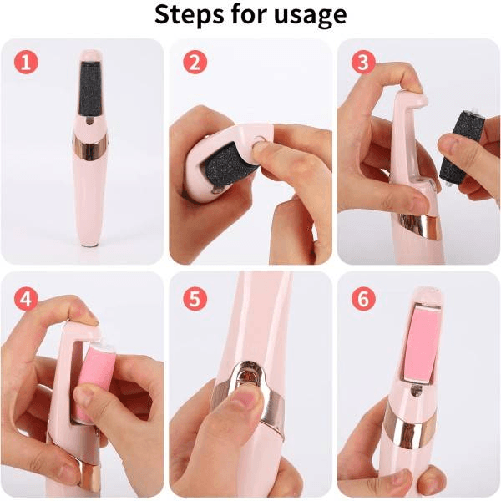 Steps for usage

1

2

3

4

5

6