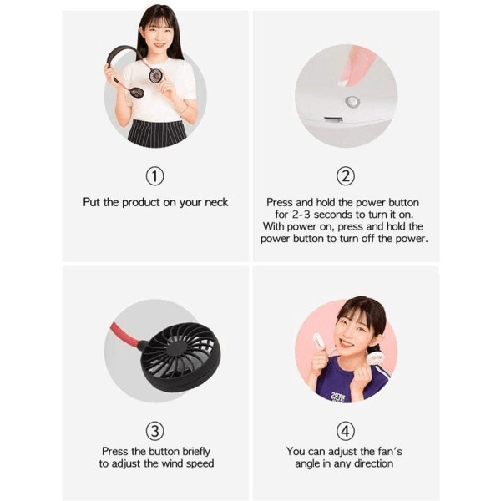 ①

Put the product on your neck

②

Press and hold the power button for 2-3 seconds to turn it on. With power on, press and hold the power button to turn off the power.

③

Press the button briefly to adjust the wind speed

④

You can adjust the fan's angle in any direction