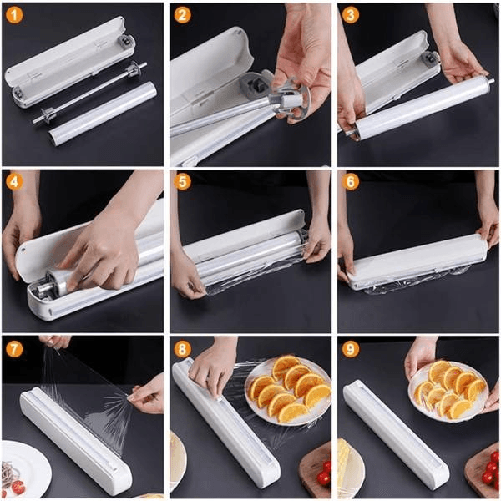 1
2
3
4
5
6
7
8
9