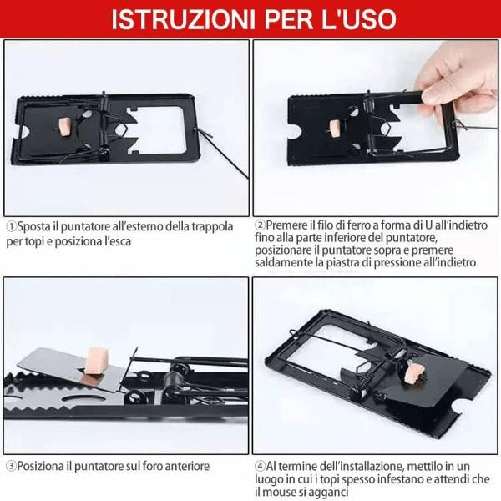 ISTRUZIONI PER L'USO

①Sposta il puntatore all'esterno della trappola per topi e posiziona l'esca

②Premere il filo di ferro a forma di U all'indietro fino alla parte inferiore del puntatore, posizionare il puntatore sopra e premere saldamente la piastra di pressione all'indietro

③Posiziona il puntatore sul foro anteriore

④Al termine dell'installazione, mettilo in un luogo in cui i topi spesso infestano e attendi che il mouse si agganci