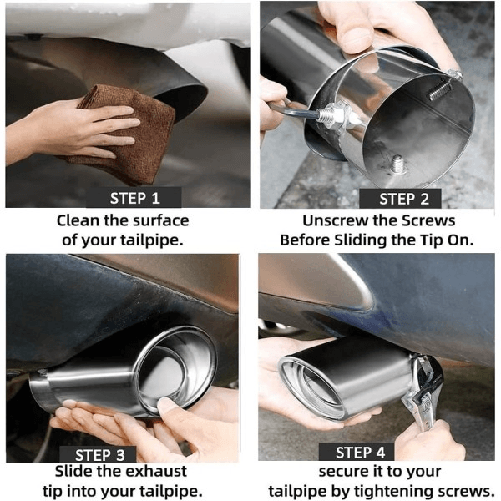 STEP 1
Clean the surface of your tailpipe.

STEP 2
Unscrew the Screws Before Sliding the Tip On.

STEP 3
Slide the exhaust tip into your tailpipe.

STEP 4
secure it to your tailpipe by tightening screws.