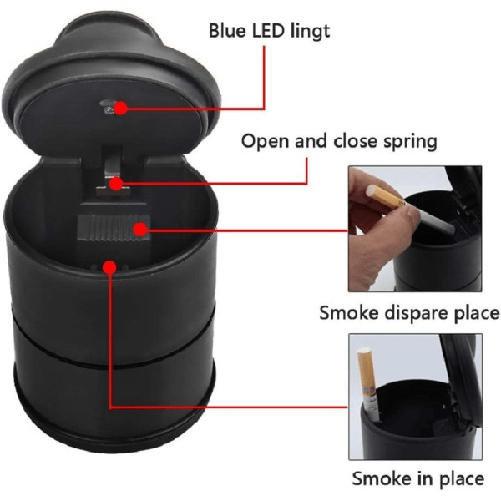 Blue LED lingt

Open and close spring

Smoke dispare place

Smoke in place