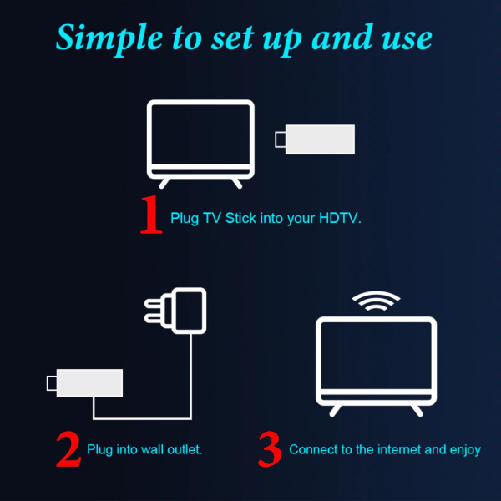 Simple to set up and use

1 Plug TV Stick into your HDTV.

2 Plug into wall outlet.

3 Connect to the internet and enjoy