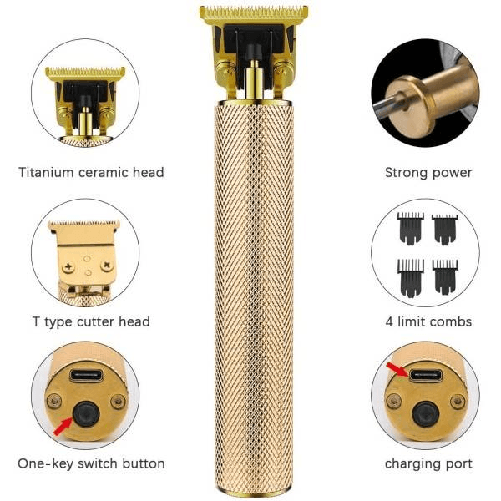 Titanium ceramic head

T type cutter head

One-key switch button

Strong power

4 limit combs

charging port