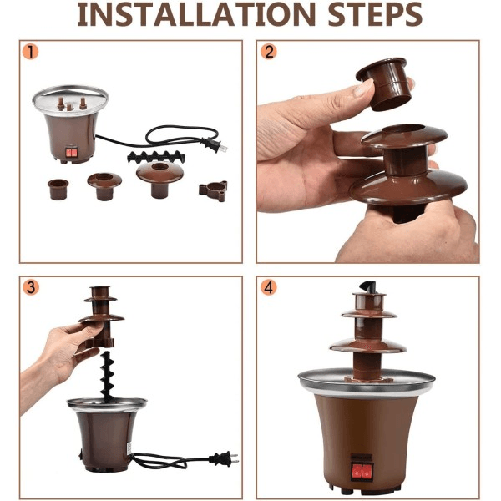 INSTALLATION STEPS

1

2

3

4