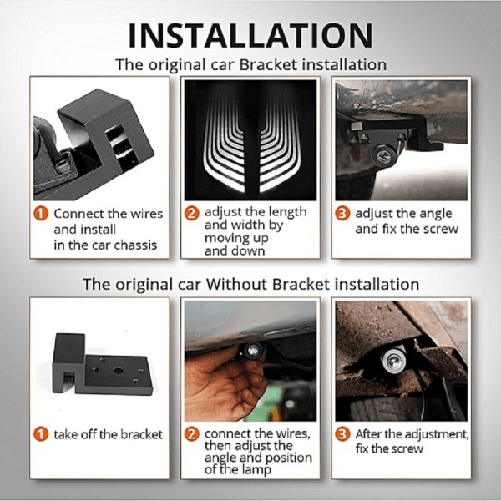 INSTALLATION

The original car Bracket installation

1 Connect the wires and install in the car chassis

2 adjust the length and width by moving up and down

3 adjust the angle and fix the screw

The original car Without Bracket installation

1 take off the bracket

2 connect the wires, then adjust the angle and position of the lamp

3 After the adjustment, fix the screw