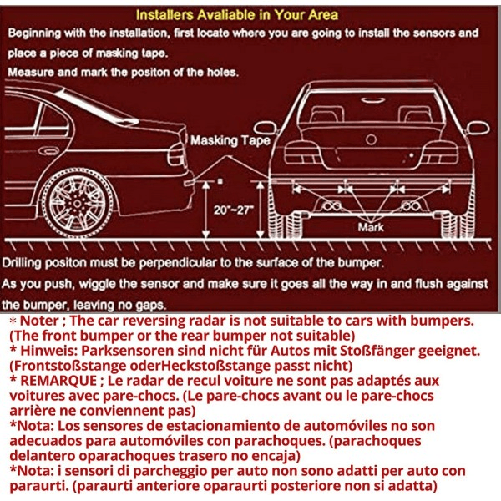 Installers Avaliable in Your Area

Beginning with the installation, first locate where you are going to install the sensors and place a piece of masking tape.

Measure and mark the positon of the holes.

Masking Tape

20"~27"

Mark

Drilling positon must be perpendicular to the surface of the bumper.

As you push, wiggle the sensor and make sure it goes all the way in and flush against the bumper, leaving no gaps.

* Noter ; The car reversing radar is not suitable to cars with bumpers. (The front bumper or the rear bumper not suitable)
* Hinweis: Parksensoren sind nicht für Autos mit Stoßfänger geeignet. (Frontstoßstange oderHeckstoßstange passt nicht)
* REMARQUE ; Le radar de recul voiture ne sont pas adaptés aux voitures avec pare-chocs. (Le pare-chocs avant ou le pare-chocs arrière ne conviennent pas)
*Nota: Los sensores de estacionamiento de automóviles no son adecuados para automóviles con parachoques. (parachoques delantero oparachoques trasero no encaja)
*Nota: i sensori di parcheggio per auto non sono adatti per auto con paraurti. (paraurti anteriore oparaurti posteriore non si adatta)