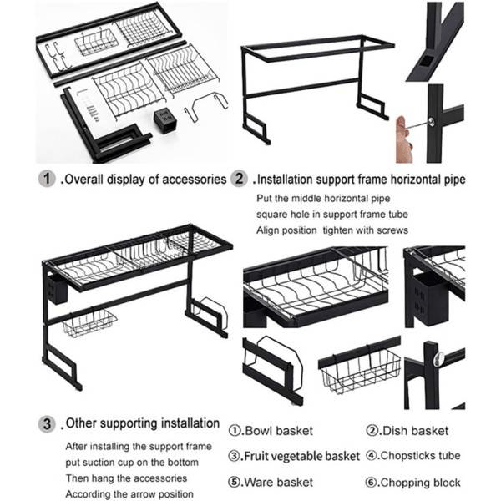 1 .Overall display of accessories

2 .Installation support frame horizontal pipe

Put the middle horizontal pipe square hole in support frame tube Align position tighten with screws

3 .Other supporting installation

After installing the support frame put suction cup on the bottom Then hang the accessories According the arrow position

①.Bowl basket

②.Dish basket

③.Fruit vegetable basket

④.Chopsticks tube

⑤.Ware basket

⑥.Chopping block