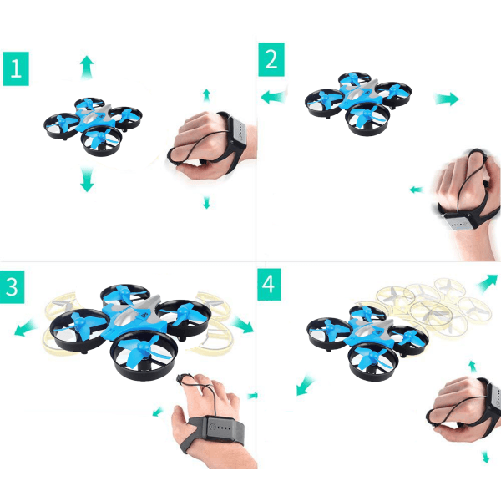 1

2

3

4