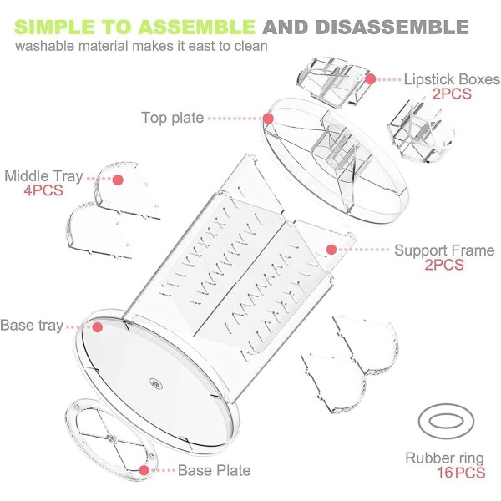 SIMPLE TO ASSEMBLE AND DISASSEMBLE
washable material makes it east to clean

Lipstick Boxes
2PCS

Top plate

Middle Tray
4PCS

Support Frame
2PCS

Base tray

Base Plate

Rubber ring
16PCS