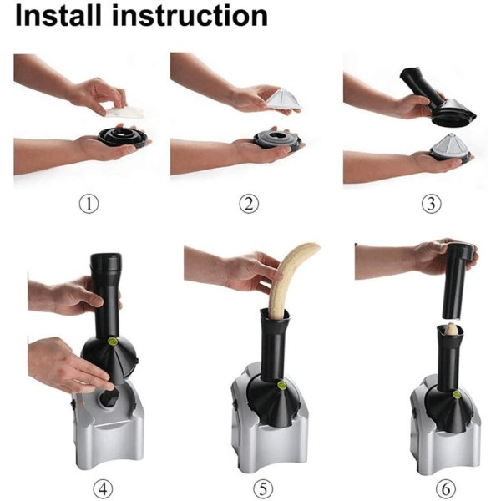 Install instruction

①

②

③

④

⑤

⑥