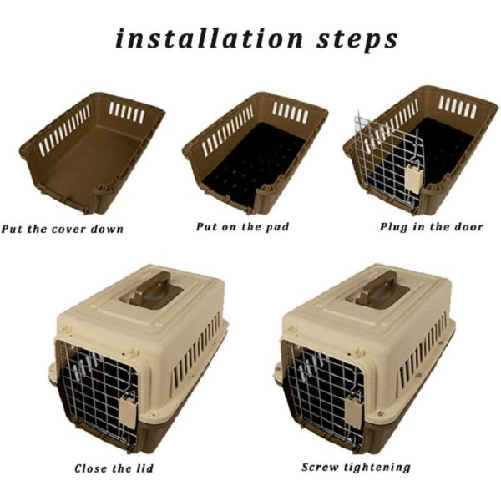 installation steps

Put the cover down

Put on the pad

Plug in the door

Close the lid

Screw tightening