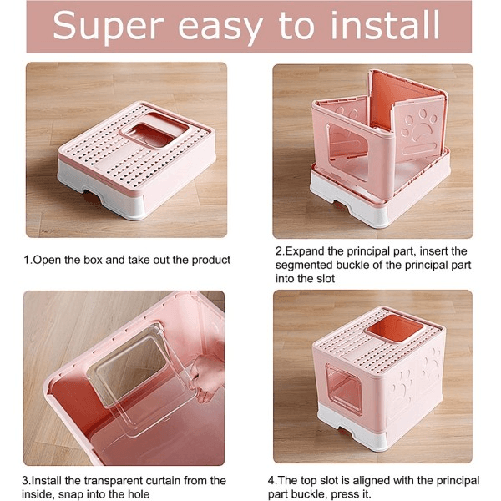 Super easy to install

1.Open the box and take out the product

2.Expand the principal part, insert the segmented buckle of the principal part into the slot

3.Install the transparent curtain from the inside, snap into the hole

4.The top slot is aligned with the principal part buckle, press it.