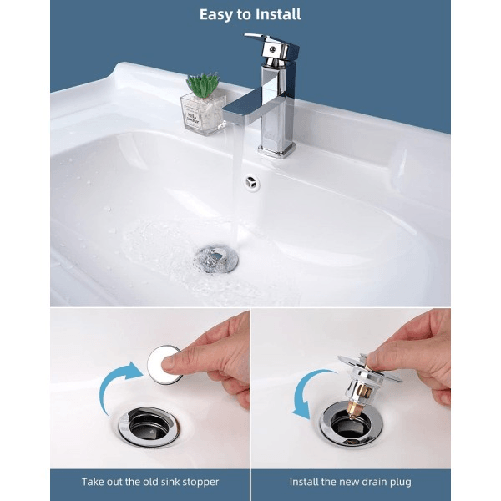 Easy to Install

Take out the old sink stopper

Install the new drain plug