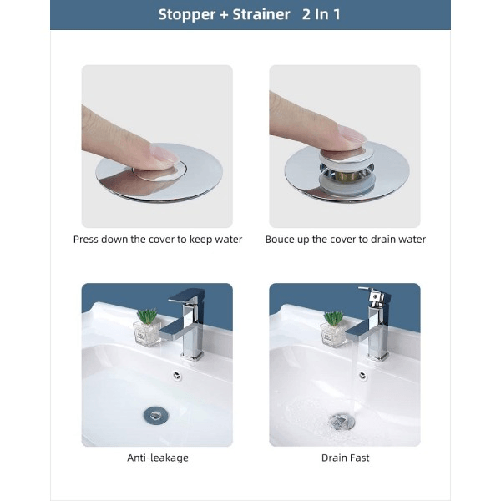 Stopper + Strainer 2 In 1

Press down the cover to keep water

Bouce up the cover to drain water

Anti-leakage

Drain Fast