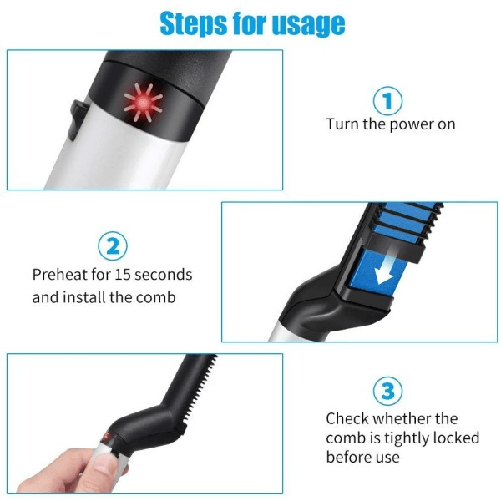 Steps for usage

1
Turn the power on

2
Preheat for 15 seconds and install the comb

3
Check whether the comb is tightly locked before use