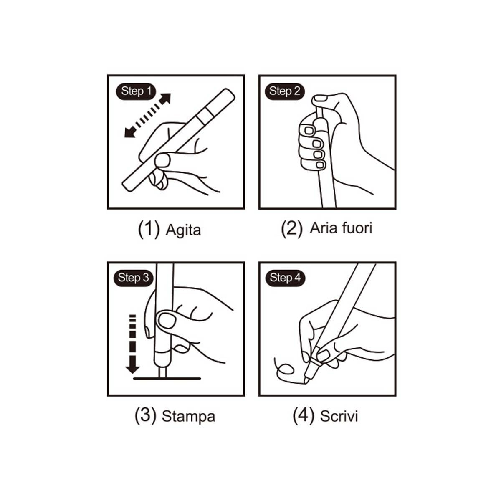 Step 1

(1) Agita

Step 2

(2) Aria fuori

Step 3

(3) Stampa

Step 4

(4) Scrivi