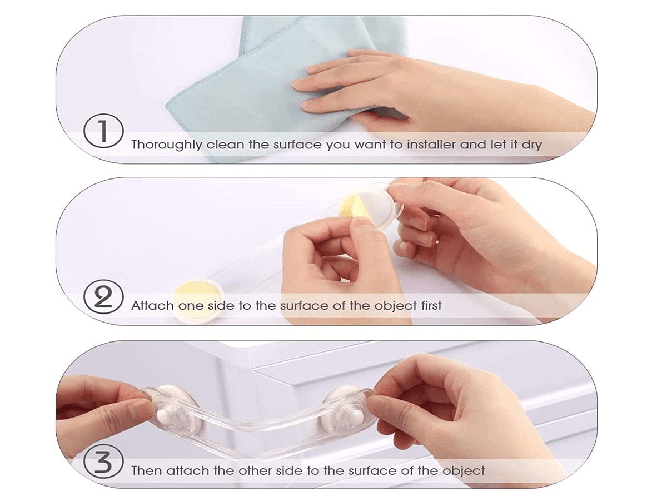 ① Thoroughly clean the surface you want to installer and let it dry

② Attach one side to the surface of the object first

③ Then attach the other side to the surface of the object