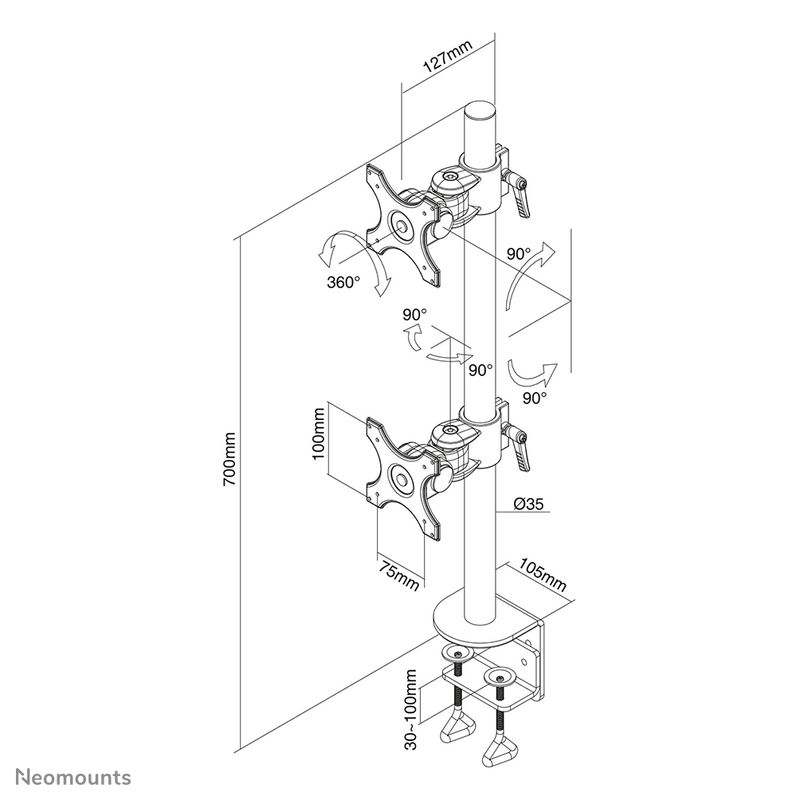 127mm

360°

90°

90°

90°

90°

700mm

100mm

Ø35

75mm

105mm

30~100mm

Neomounts