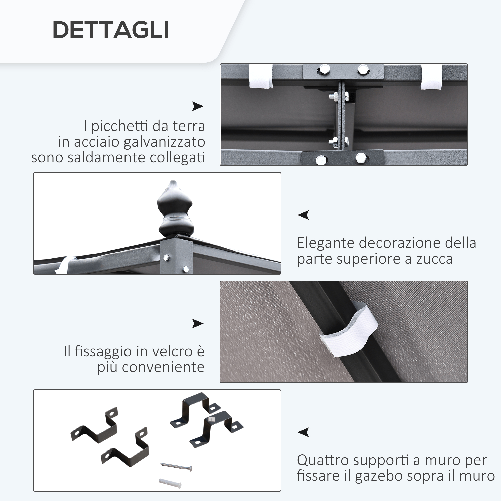 DETTAGLI

I picchetti da terra in acciaio galvanizzato sono saldamente collegati

Elegante decorazione della parte superiore a zucca

Il fissaggio in velcro è più conveniente

Quattro supporti a muro per fissare il gazebo sopra il muro