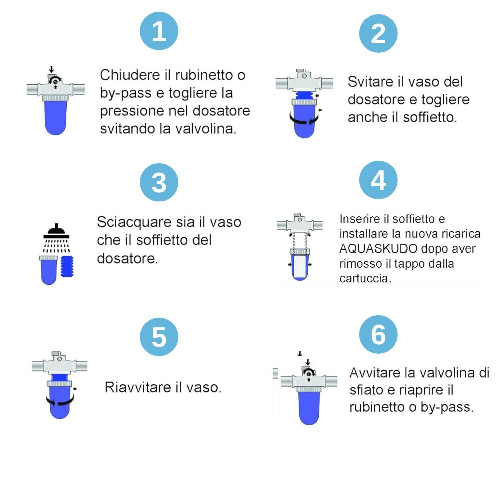 1

Chiudere il rubinetto o by-pass e togliere la pressione nel dosatore svitando la valvolina.

2

Svitare il vaso del dosatore e togliere anche il soffietto.

3

Sciacquare sia il vaso che il soffietto del dosatore.

4

Inserire il soffietto e installare la nuova ricarica AQUASKUDO dopo aver rimosso il tappo dalla cartuccia.

5

Riavvitare il vaso.

6

Avvitare la valvolina di sfiato e riaprire il rubinetto o by-pass.