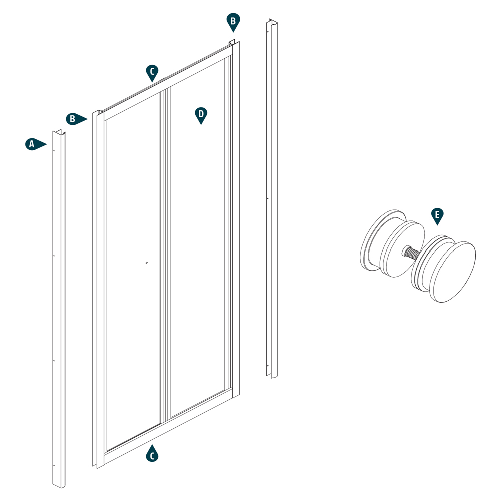 B
C
B
D
A
E
C