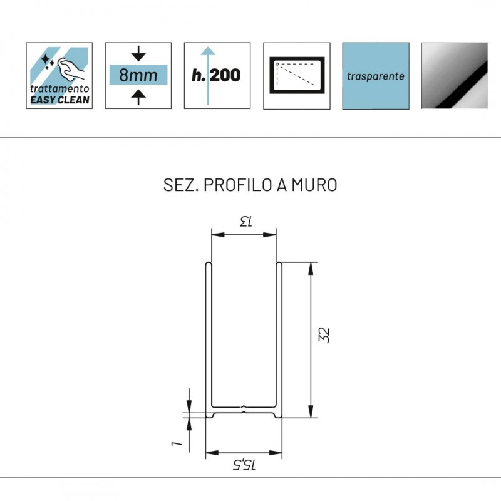 trattamento
EASY CLEAN

8mm

h. 200

trasparente

SEZ. PROFILO A MURO

13

32

1

15,5