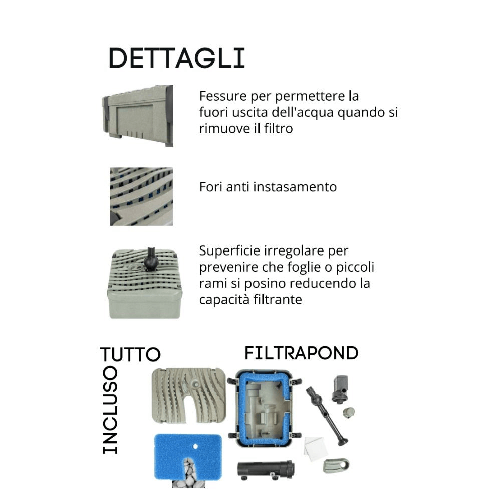 DETTAGLI

Fessure per permettere la fuori uscita dell'acqua quando si rimuove il filtro

Fori anti instasamento

Superficie irregolare per prevenire che foglie o piccoli rami si posino reducendo la capacità filtrante

TUTTO INCLUSO

FILTRAPOND