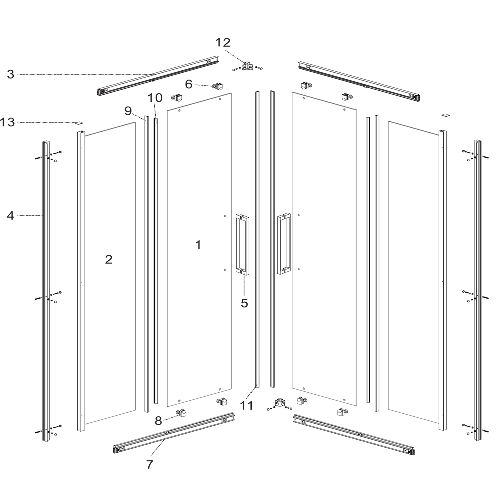 12
3
6
10
9
13
4
2
1
5
11
8
7