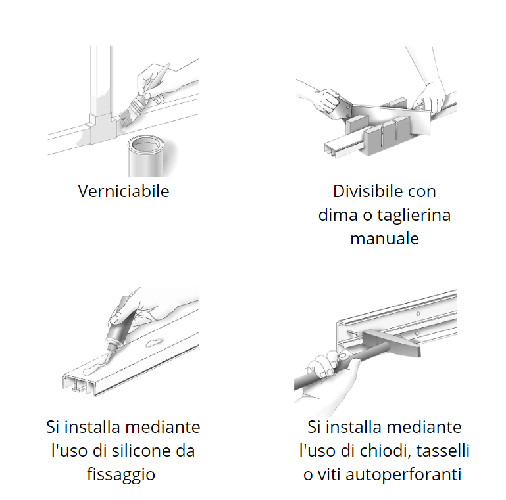 Verniciabile

Divisibile con dima o taglierina manuale

Si installa mediante l'uso di silicone da fissaggio

Si installa mediante l'uso di chiodi, tasselli o viti autoperforanti