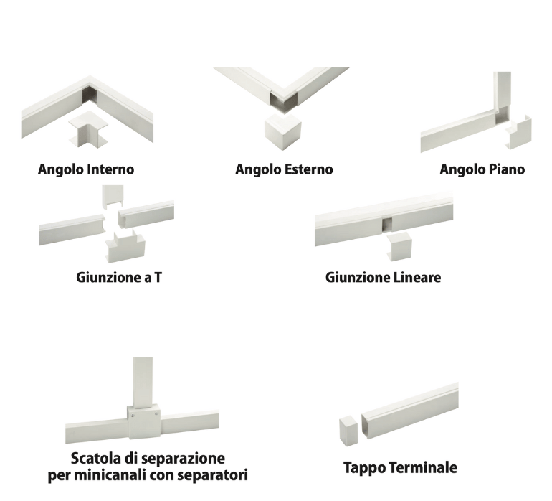 Angolo Interno

Angolo Esterno

Angolo Piano

Giunzione a T

Giunzione Lineare

Scatola di separazione per minicanali con separatori

Tappo Terminale