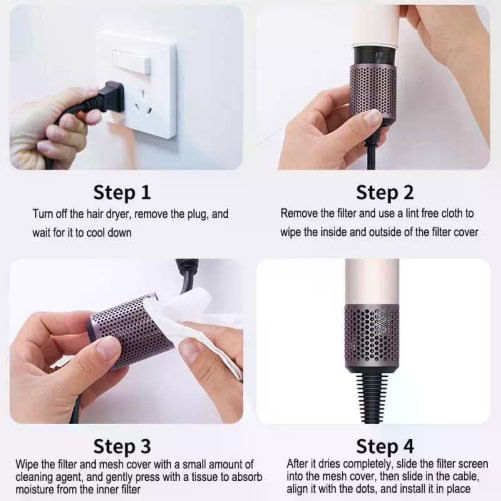 Step 1
Turn off the hair dryer, remove the plug, and wait for it to cool down

Step 2
Remove the filter and use a lint free cloth to wipe the inside and outside of the filter cover

Step 3
Wipe the filter and mesh cover with a small amount of cleaning agent, and gently press with a tissue to absorb moisture from the inner filter

Step 4
After it dries completely, slide the filter screen into the mesh cover, then slide in the cable, align it with the dots, and install it in place