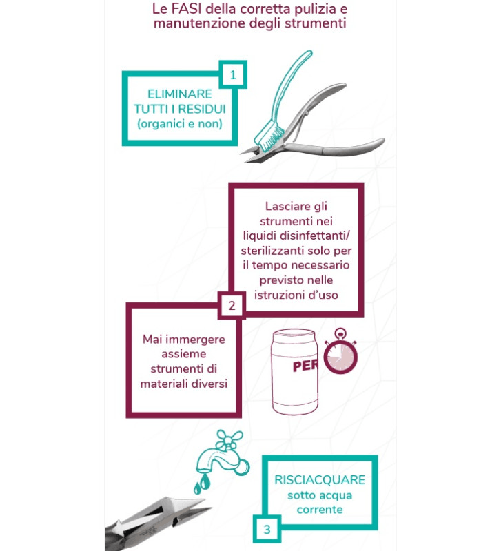 Le FASI della corretta pulizia e manutenzione degli strumenti

1

ELIMINARE TUTTI I RESIDUI (organici e non)

Lasciare gli strumenti nei liquidi disinfettanti/ sterilizzanti solo per il tempo necessario previsto nelle istruzioni d'uso

2

Mai immergere assieme strumenti di materiali diversi

PER

RISCIACQUARE sotto acqua corrente

3