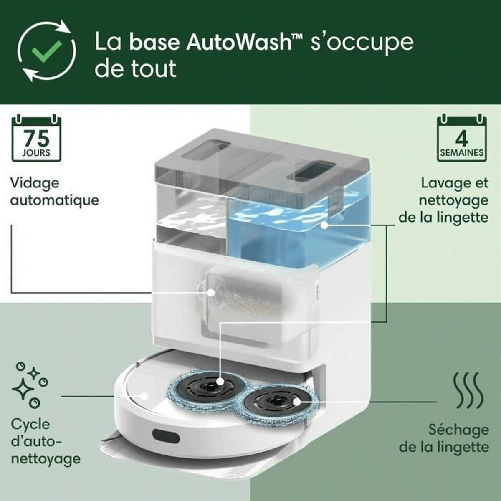 La base AutoWash™ s'occupe de tout

75 JOURS

Vidage automatique

4 SEMAINES

Lavage et nettoyage de la lingette

Cycle d'auto-nettoyage

Séchage de la lingette