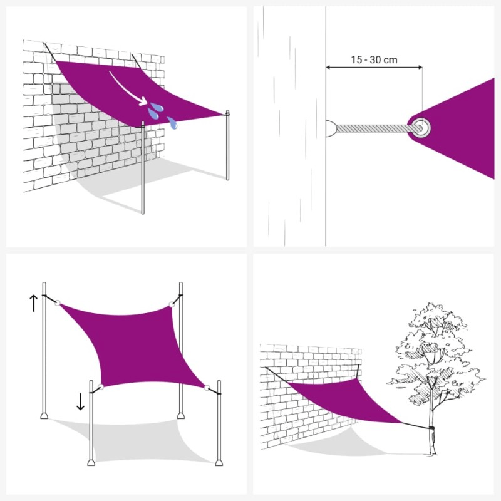 15 - 30 cm