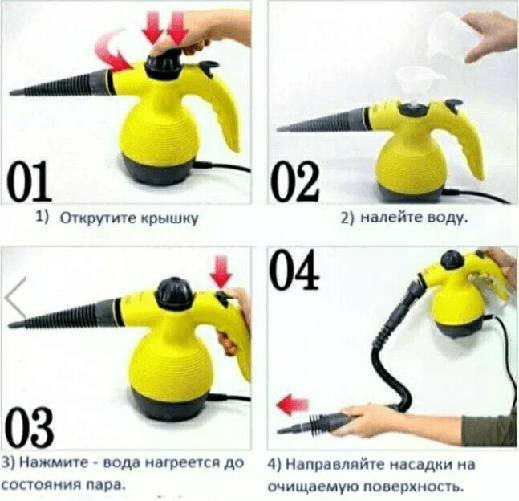 01

1) Открутите крышку

02

2) налейте воду.

03

3) Нажмите - вода нагреется до состояния пара.

04

4) Направляйте насадки на очищаемую поверхность.