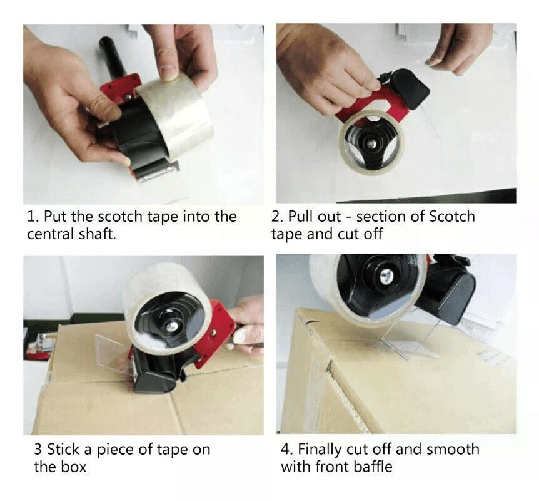 1. Put the scotch tape into the central shaft.

2. Pull out - section of Scotch tape and cut off

3 Stick a piece of tape on the box

4. Finally cut off and smooth with front baffle