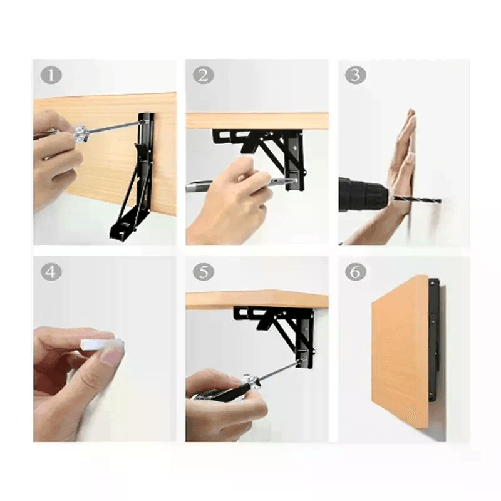 1

2

3

4

5

6