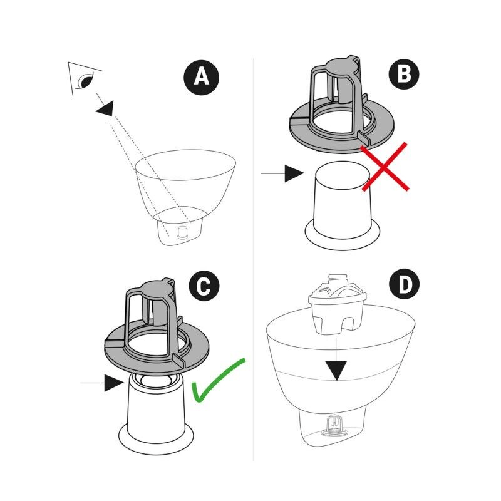 A

B

C

D