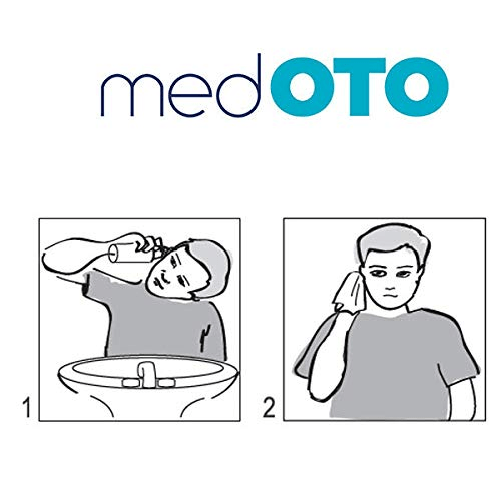 medOTO

1

2