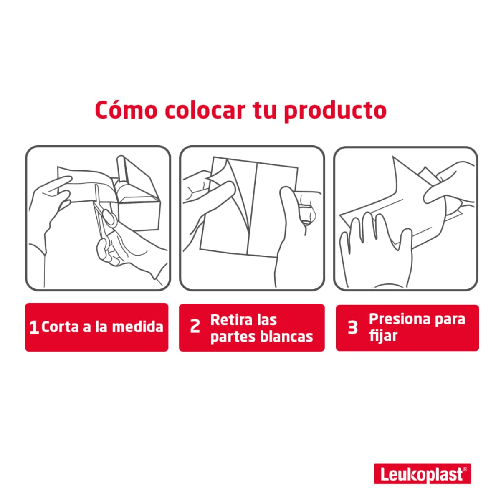 Cómo colocar tu producto

1 Corta a la medida

2 Retira las partes blancas

3 Presiona para fijar

Leukoplast®