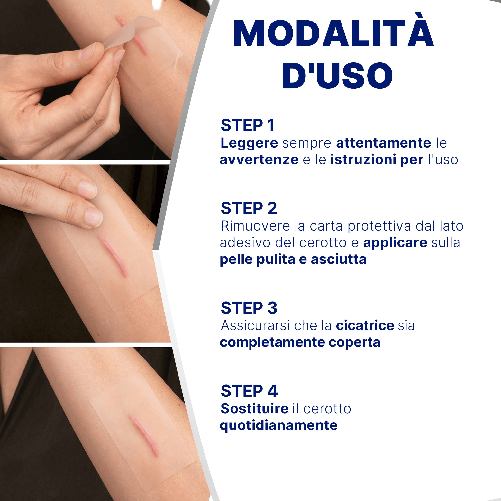 MODALITÀ D'USO

STEP 1
Leggere sempre attentamente le avvertenze e le istruzioni per l'uso

STEP 2
Rimuovere a carta protettiva dal lato adesivo del cerotto e applicare sulla pelle pulita e asciutta

STEP 3
Assicurarsi che la cicatrice sia completamente coperta

STEP 4
Sostituire il cerotto quotidianamente