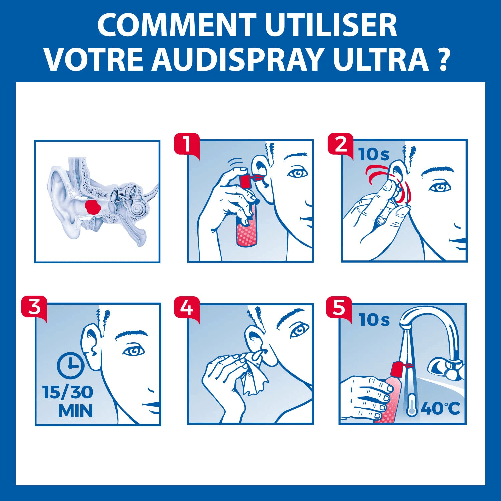 COMMENT UTILISER VOTRE AUDISPRAY ULTRA ?

1

2

10s

3

15/30 MIN

4

5

10s

40°C