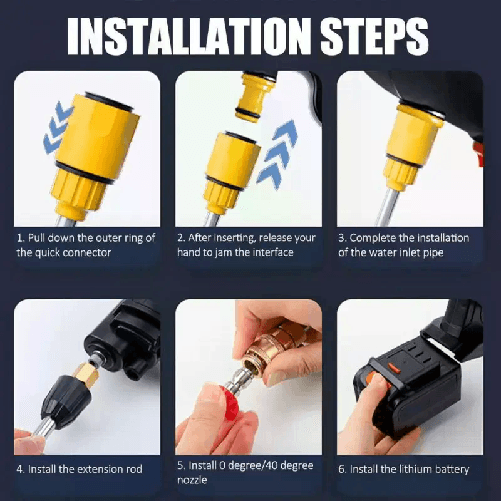 INSTALLATION STEPS

1. Pull down the outer ring of the quick connector

2. After inserting, release your hand to jam the interface

3. Complete the installation of the water inlet pipe

4. Install the extension rod

5. Install 0 degree/40 degree nozzle

6. Install the lithium battery